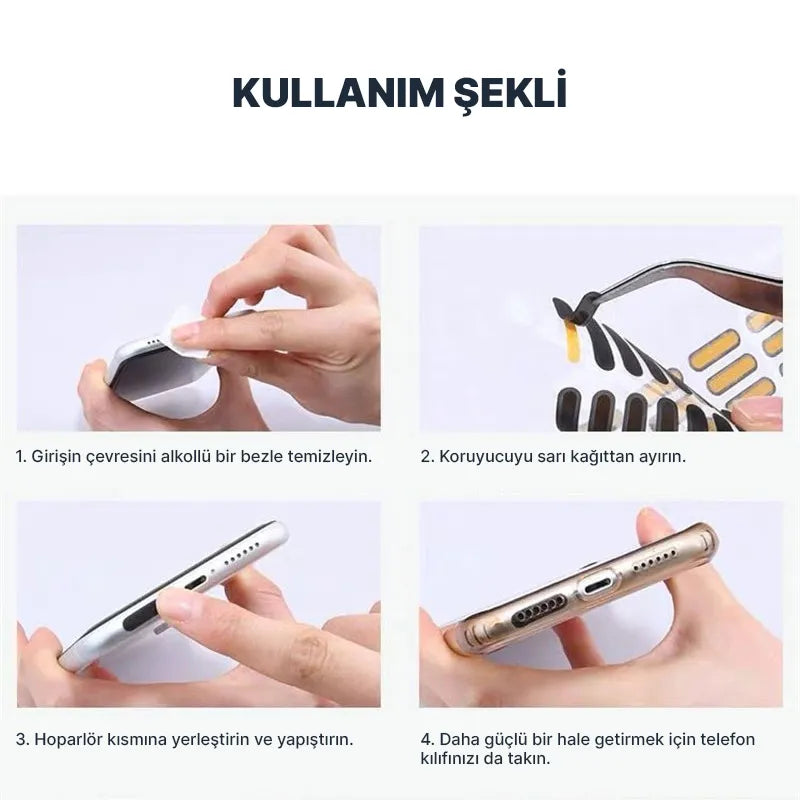 KULLANIM ŞEKLİ

1. Girişin çevresini alkollü bir bezle temizleyin.

2. Koruyucuyu sarı kağıttan ayırın.

3. Hoparlör kısmına yerleştirin ve yapıştırın.

4. Daha güçlü bir hale getirmek için telefon kılıfınızı da takın.